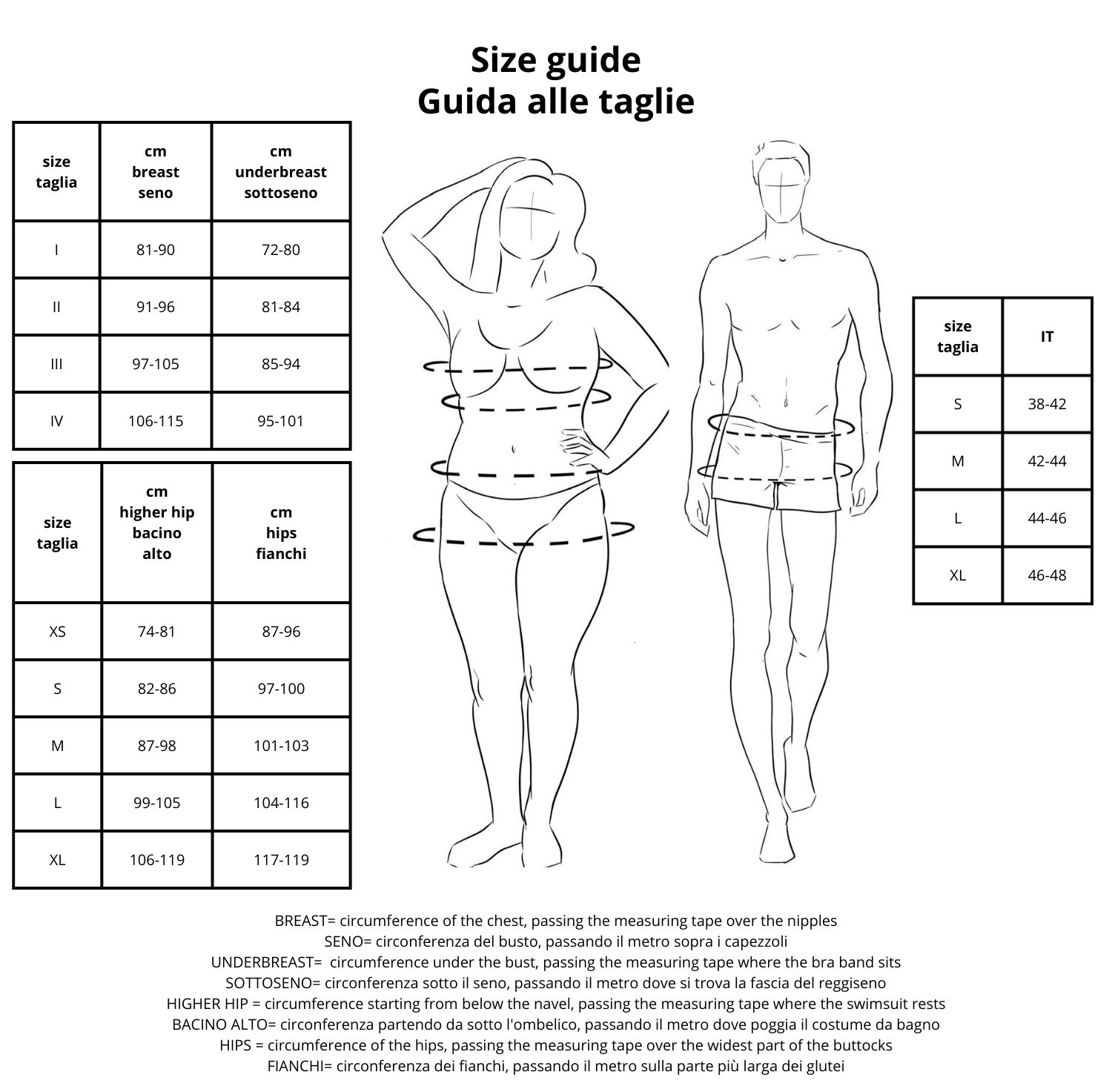 Size guide
Guida alle taglie

| size taglia | cm breast seno | cm underbreast sottoseno |
|---|---|---|
| I | 81-90 | 72-80 |
| II | 91-96 | 81-84 |
| III | 97-105 | 85-94 |
| IV | 106-115 | 95-101 |

| size taglia | cm higher hip bacino alto | cm hips fianchi |
|---|---|---|
| XS | 74-81 | 87-96 |
| S | 82-86 | 97-100 |
| M | 87-98 | 101-103 |
| L | 99-105 | 104-116 |
| XL | 106-119 | 117-119 |

| size taglia | IT |
|---|---|
| S | 38-42 |
| M | 42-44 |
| L | 44-46 |
| XL | 46-48 |

BREAST= circumference of the chest, passing the measuring tape over the nipples
SENO= circonferenza del busto, passando il metro sopra i capezzoli
UNDERBREAST= circumference under the bust, passing the measuring tape where the bra band sits
SOTTOSENO= circonferenza sotto il seno, passando il metro dove si trova la fascia del reggiseno
HIGHER HIP = circumference starting from below the navel, passing the measuring tape where the swimsuit rests
BACINO ALTO= circonferenza partendo da sotto l'ombelico, passando il metro dove poggia il costume da bagno
HIPS = circumference of the hips, passing the measuring tape over the widest part of the buttocks
FIANCHI= circonferenza dei fianchi, passando il metro sulla parte più larga dei glutei